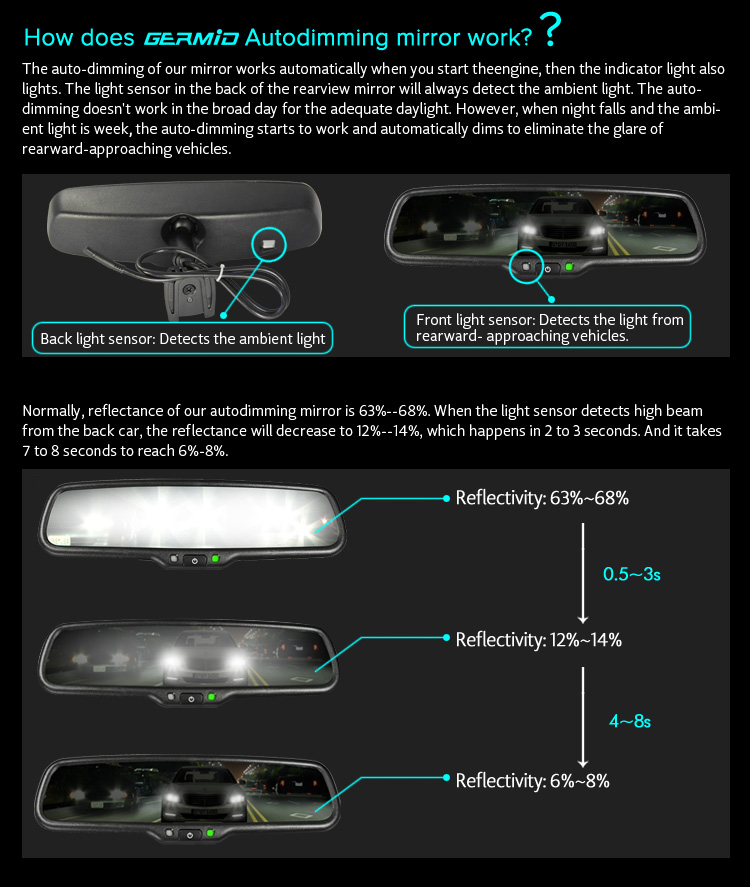 How does GERMID Autodimming mirror work? ?

The auto-dimming of our mirror works automatically when you start theengine, then the indicator light also lights. The light sensor in the back of the rearview mirror will always detect the ambient light. The auto-dimming doesn't work in the broad day for the adequate daylight. However, when night falls and the ambient light is week, the auto-dimming starts to work and automatically dims to eliminate the glare of rearward-approaching vehicles.

Back light sensor: Detects the ambient light

Front light sensor: Detects the light from rearward- approaching vehicles.

Normally, reflectance of our autodimming mirror is 63%--68%. When the light sensor detects high beam from the back car, the reflectance will decrease to 12%--14%, which happens in 2 to 3 seconds. And it takes 7 to 8 seconds to reach 6%-8%.

Reflectivity: 63%~68%

0.5~3s

Reflectivity: 12%~14%

4~8s

Reflectivity: 6%~8%